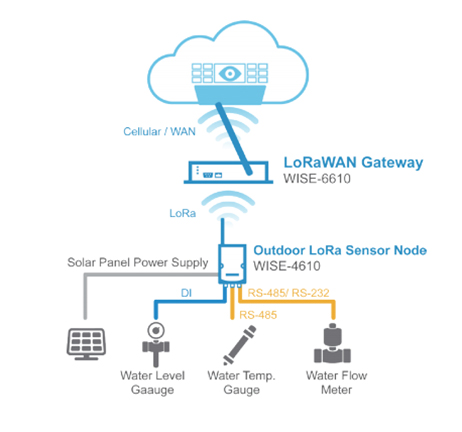 Cellular / WAN

LoRaWAN Gateway
WISE-6610

LoRa

Outdoor LoRa Sensor Node
WISE-4610

Solar Panel Power Supply

DI

RS-485/ RS-232

RS-485

Water Level Gaauge

Water Temp. Gauge

Water Flow Meter